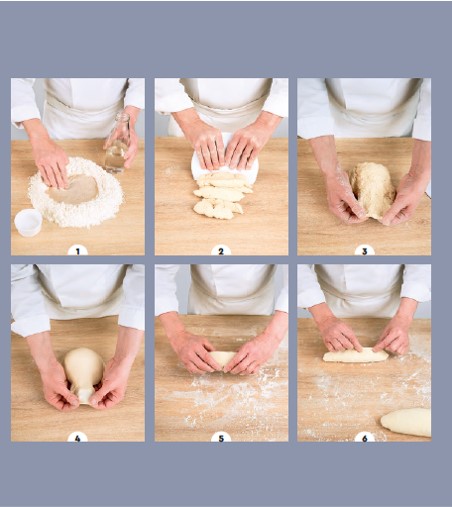 1

2

3

4

5

6